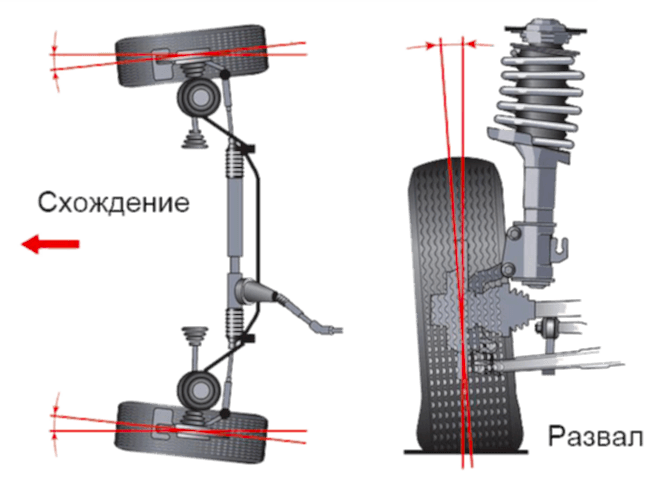 Схождение

Развал